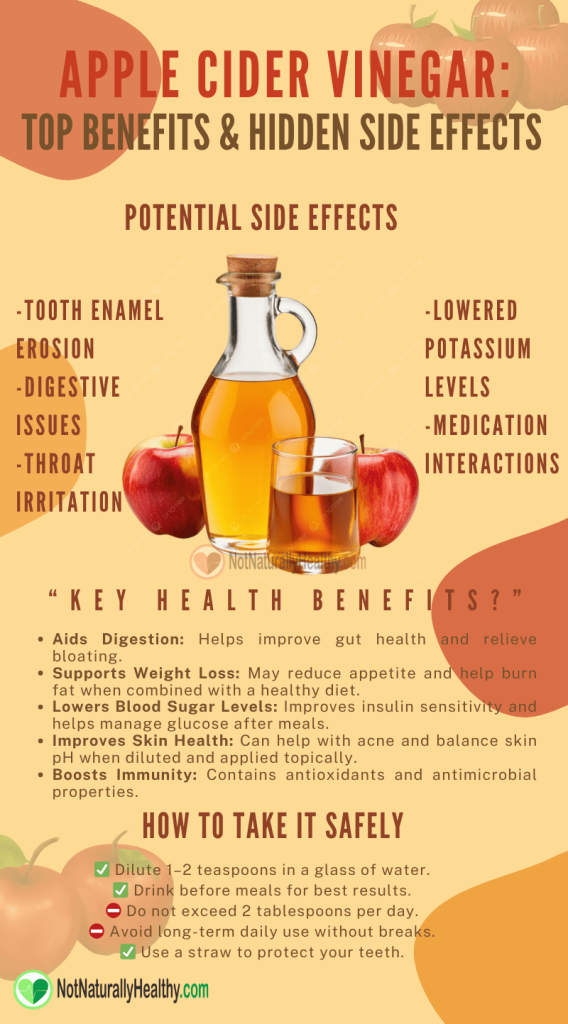 APPLE CIDER VINEGAR:
TOP BENEFITS & HIDDEN SIDE EFFECTS

POTENTIAL SIDE EFFECTS

-TOOTH ENAMEL EROSION
-DIGESTIVE ISSUES
-THROAT IRRITATION

-LOWERED POTASSIUM LEVELS
-MEDICATION INTERACTIONS

NotNaturallyHealthy.com

"KEY HEALTH BENEFITS?"

• Aids Digestion: Helps improve gut health and relieve bloating.
• Supports Weight Loss: May reduce appetite and help burn fat when combined with a healthy diet.
• Lowers Blood Sugar Levels: Improves insulin sensitivity and helps manage glucose after meals.
• Improves Skin Health: Can help with acne and balance skin pH when diluted and applied topically.
• Boosts Immunity: Contains antioxidants and antimicrobial properties.

HOW TO TAKE IT SAFELY

✅ Dilute 1–2 teaspoons in a glass of water.
✅ Drink before meals for best results.
⛔ Do not exceed 2 tablespoons per day.
⛔ Avoid long-term daily use without breaks.
✅ Use a straw to protect your teeth.

NotNaturallyHealthy.com